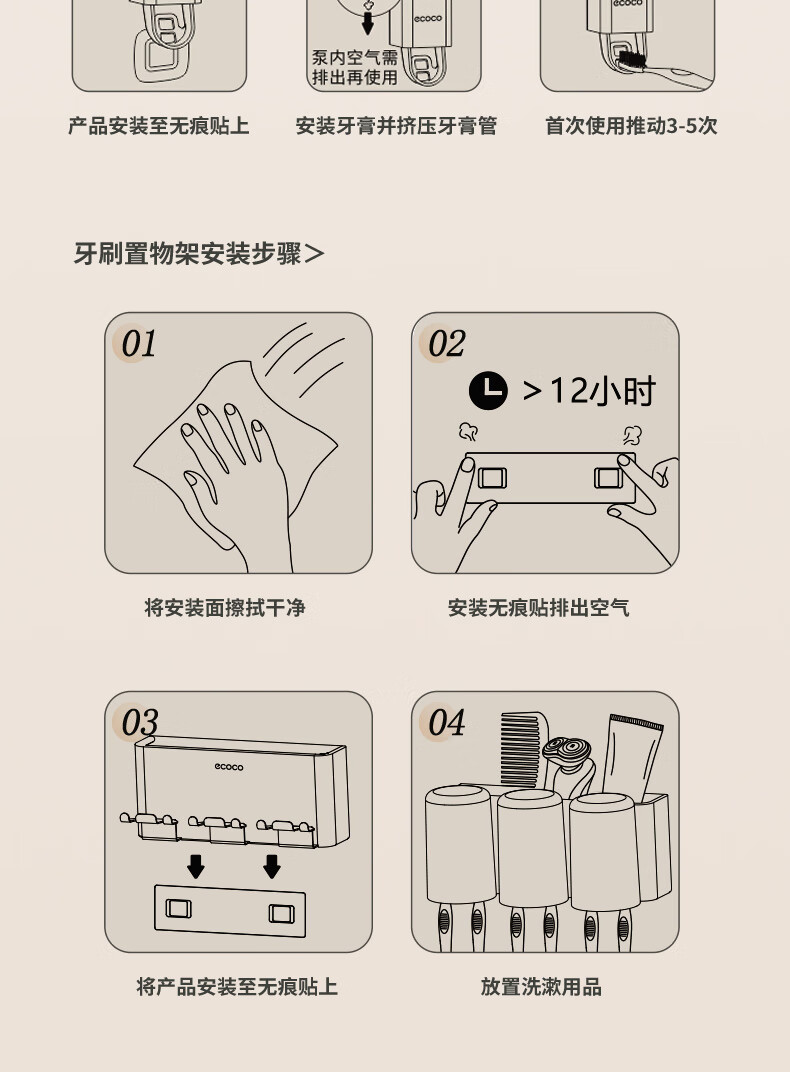 ecoco

泵内空气需排出再使用

ecoco

产品安装至无痕贴上

安装牙膏并挤压牙膏管

首次使用推动3-5次

牙刷置物架安装步骤>

01

将安装面擦拭干净

02

>12小时

安装无痕贴排出空气

03

ecoco

将产品安装至无痕贴上

04

放置洗漱用品