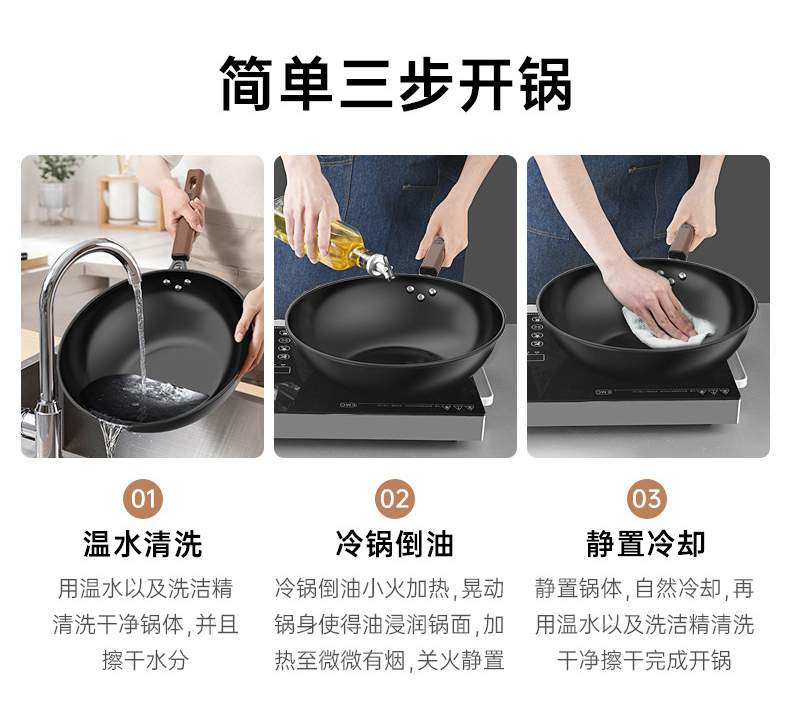 简单三步开锅

01

温水清洗

用温水以及洗洁精清洗干净锅体，并且擦干水分

02

冷锅倒油

冷锅倒油小火加热，晃动锅身使得油浸润锅面，加热至微微有烟，关火静置

03

静置冷却

静置锅体，自然冷却，再用温水以及洗洁精清洗干净擦干完成开锅