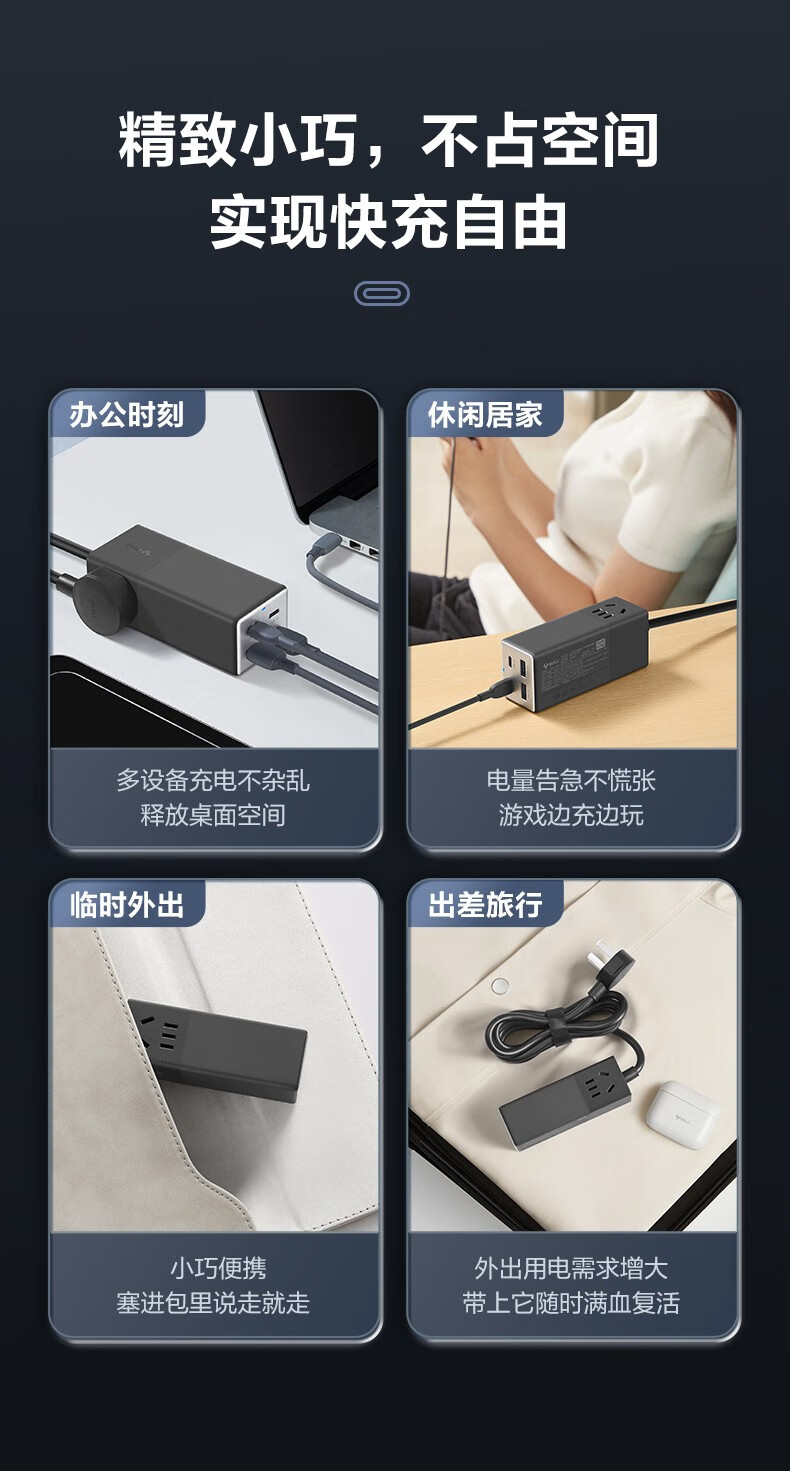 精致小巧，不占空间
实现快充自由

办公时刻

多设备充电不杂乱
释放桌面空间

休闲居家

电量告急不慌张
游戏边充边玩

临时外出

小巧便携
塞进包里说走就走

出差旅行

外出用电需求增大
带上它随时满血复活