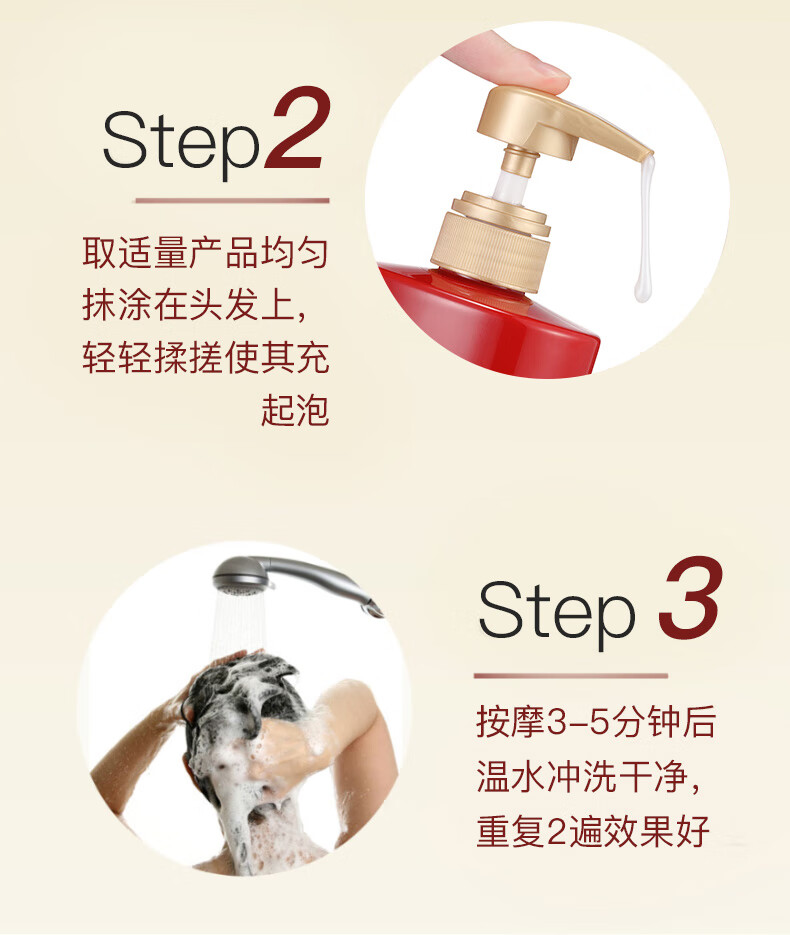 Step2

取适量产品均匀抹涂在头发上，轻轻揉搓使其充起泡

Step 3

按摩3-5分钟后温水冲洗干净，重复2遍效果好