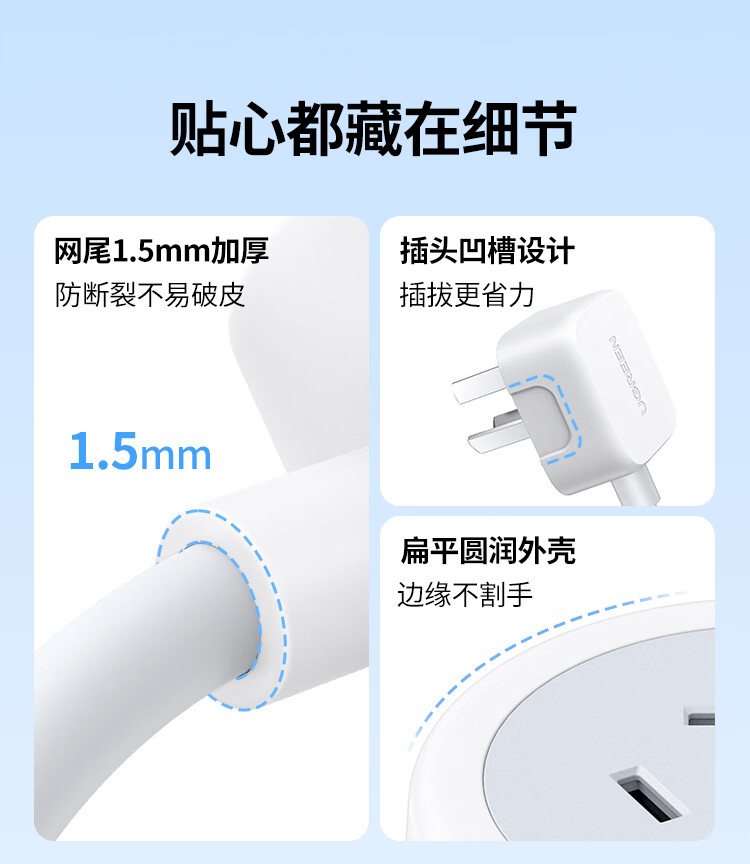 贴心都藏在细节

网尾1.5mm加厚
防断裂不易破皮

1.5mm

插头凹槽设计
插拔更省力

UGREEN

扁平圆润外壳
边缘不割手