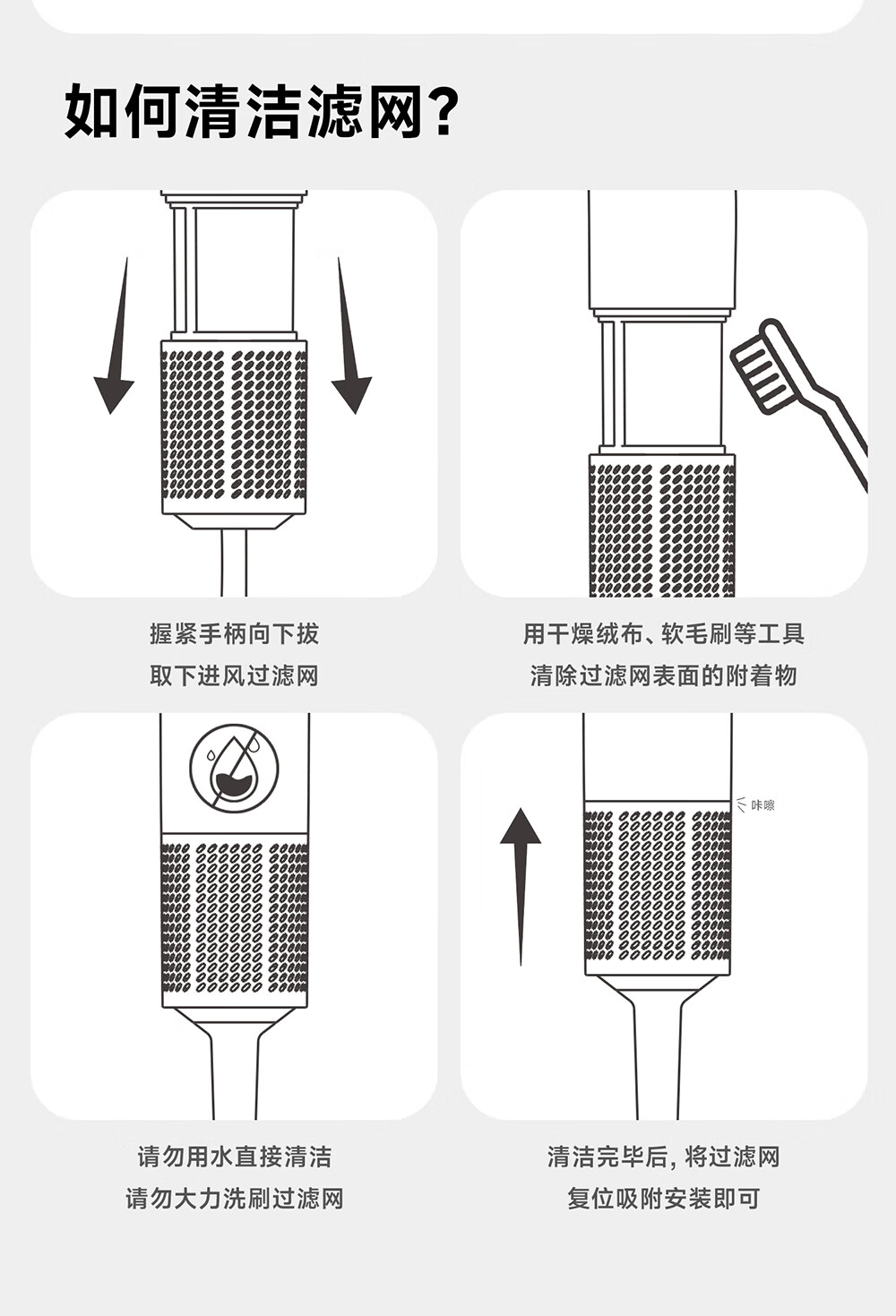 如何清洁滤网？

握紧手柄向下拔
取下进风过滤网

用干燥绒布、软毛刷等工具
清除过滤网表面的附着物

请勿用水直接清洁
请勿大力洗刷过滤网

咔嚓

清洁完毕后，将过滤网
复位吸附安装即可