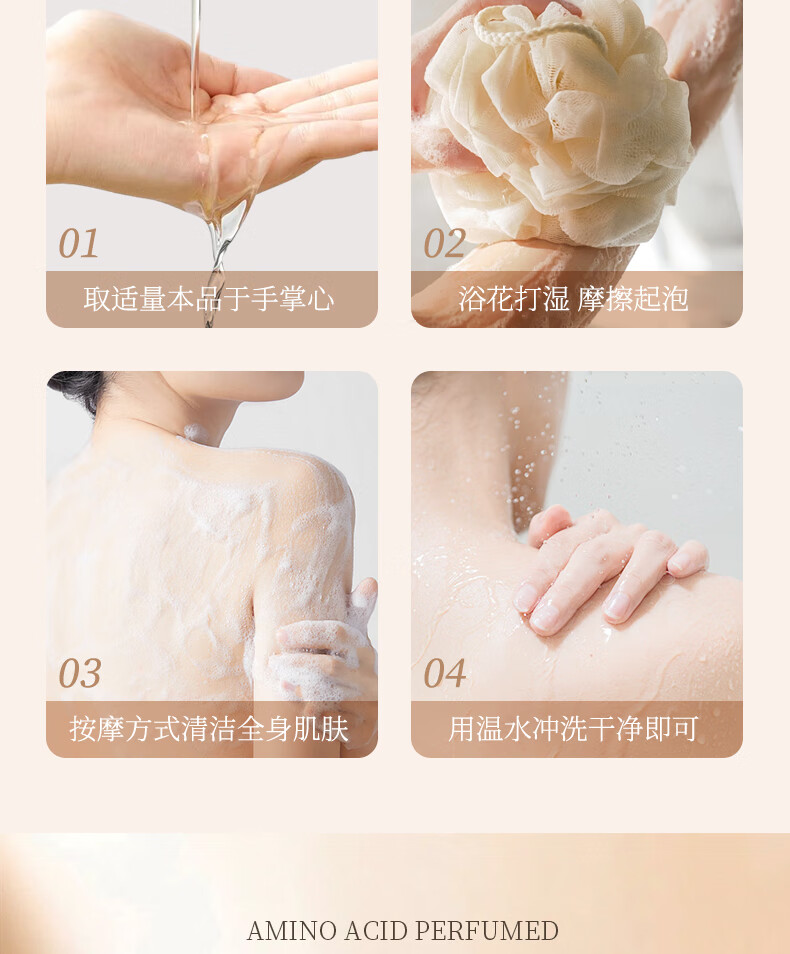 01
取适量本品于手掌心

02
浴花打湿 摩擦起泡

03
按摩方式清洁全身肌肤

04
用温水冲洗干净即可

AMINO ACID PERFUMED