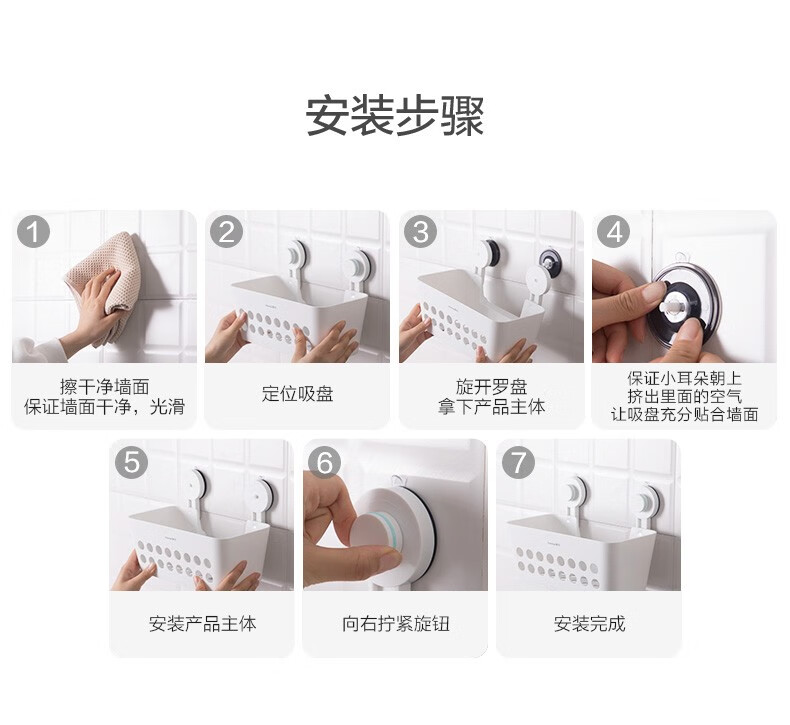 安装步骤

1
擦干净墙面
保证墙面干净，光滑

2
定位吸盘

3
旋开罗盘
拿下产品主体

4
保证小耳朵朝上
挤出里面的空气
让吸盘充分贴合墙面

5
安装产品主体

6
向右拧紧旋钮

7
安装完成