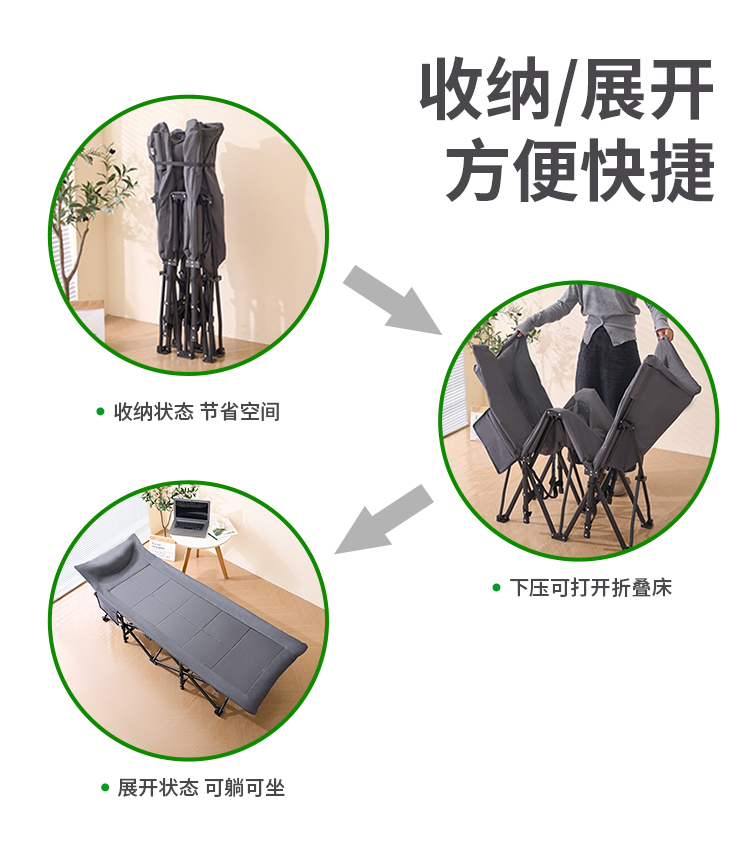 收纳/展开
方便快捷

• 收纳状态 节省空间

• 下压可打开折叠床

• 展开状态 可躺可坐