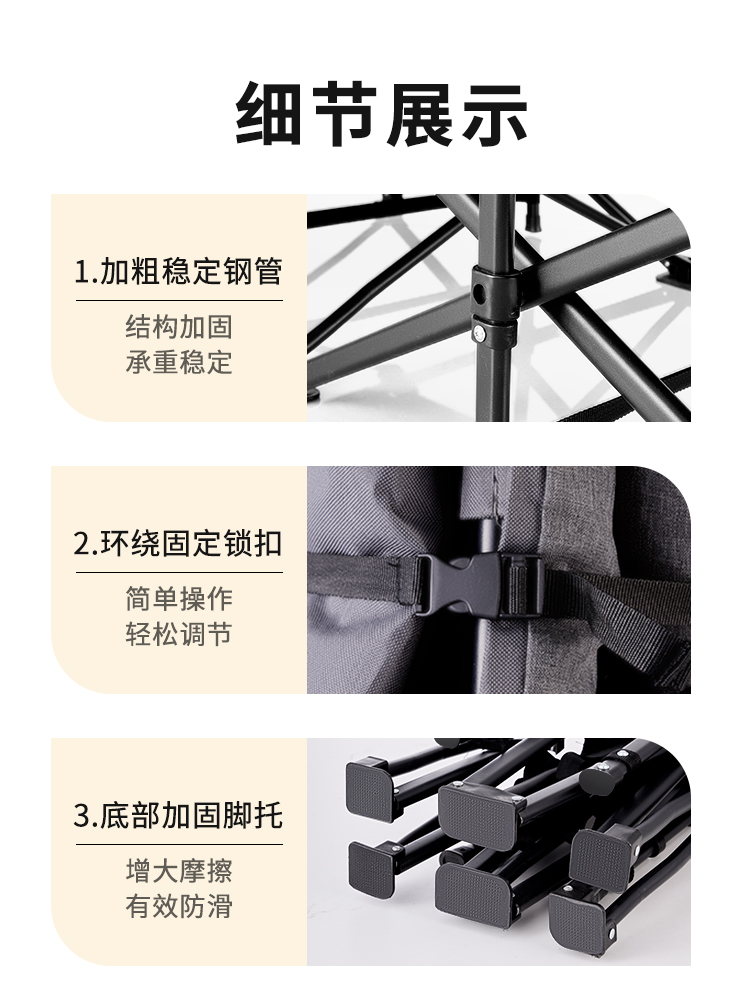 细节展示

1.加粗稳定钢管

结构加固
承重稳定

2.环绕固定锁扣

简单操作
轻松调节

3.底部加固脚托

增大摩擦
有效防滑