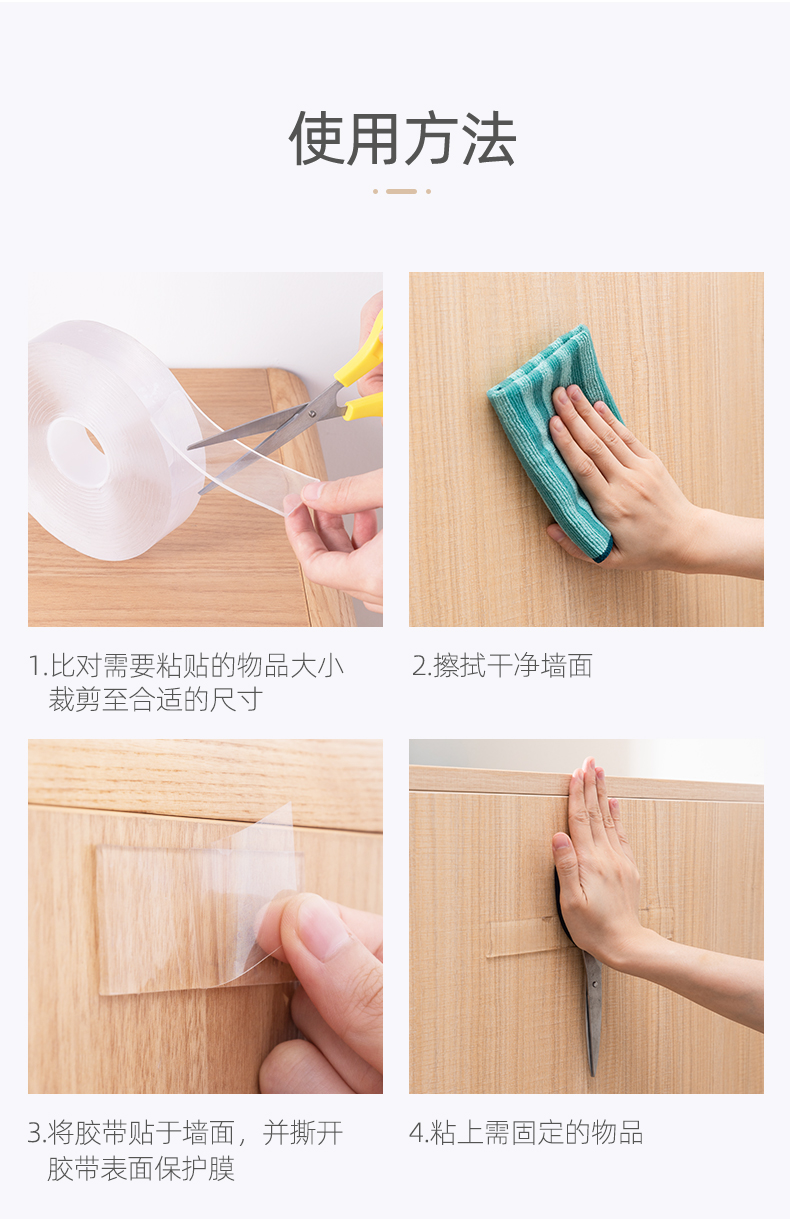 使用方法

1.比对需要粘贴的物品大小裁剪至合适的尺寸

2.擦拭干净墙面

3.将胶带贴于墙面，并撕开胶带表面保护膜

4.粘上需固定的物品