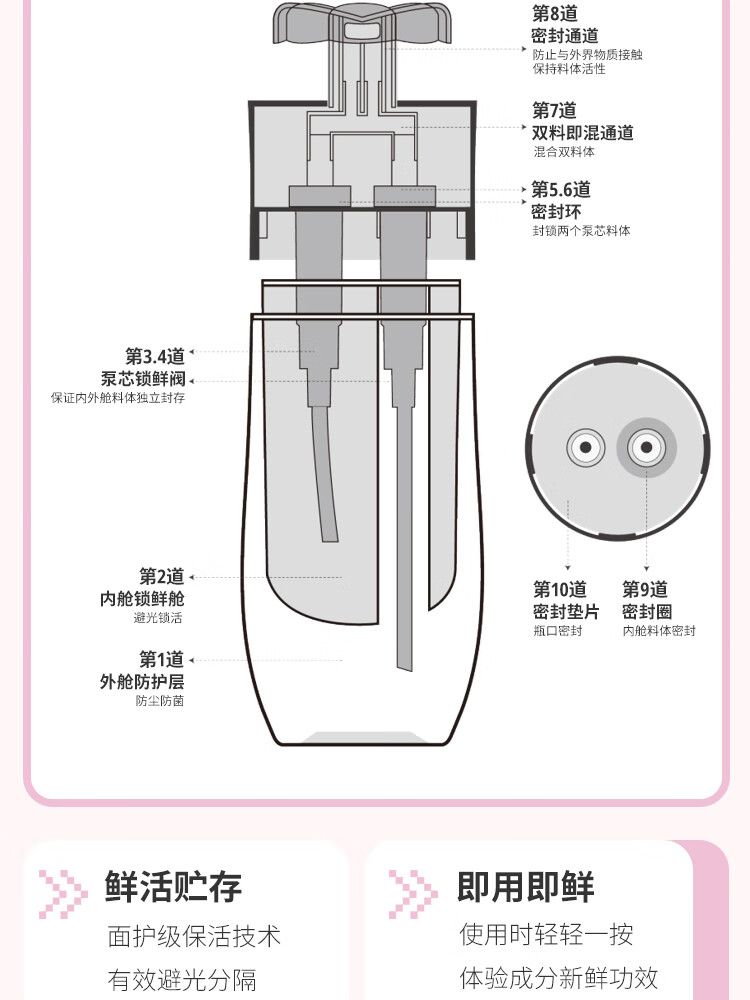 第8道
密封通道
防止与外界物质接触
保持料体活性

第7道
双料即混通道
混合双料体

第5.6道
密封环
封锁两个泵芯料体

第3.4道
泵芯锁鲜阀
保证内外舱料体独立封存

第2道
内舱锁鲜舱
避光锁活

第1道
外舱防护层
防尘防菌

第10道
密封垫片
瓶口密封

第9道
密封圈
内舱料体密封

鲜活贮存
面护级保活技术
有效避光分隔

即用即鲜
使用时轻轻一按
体验成分新鲜功效