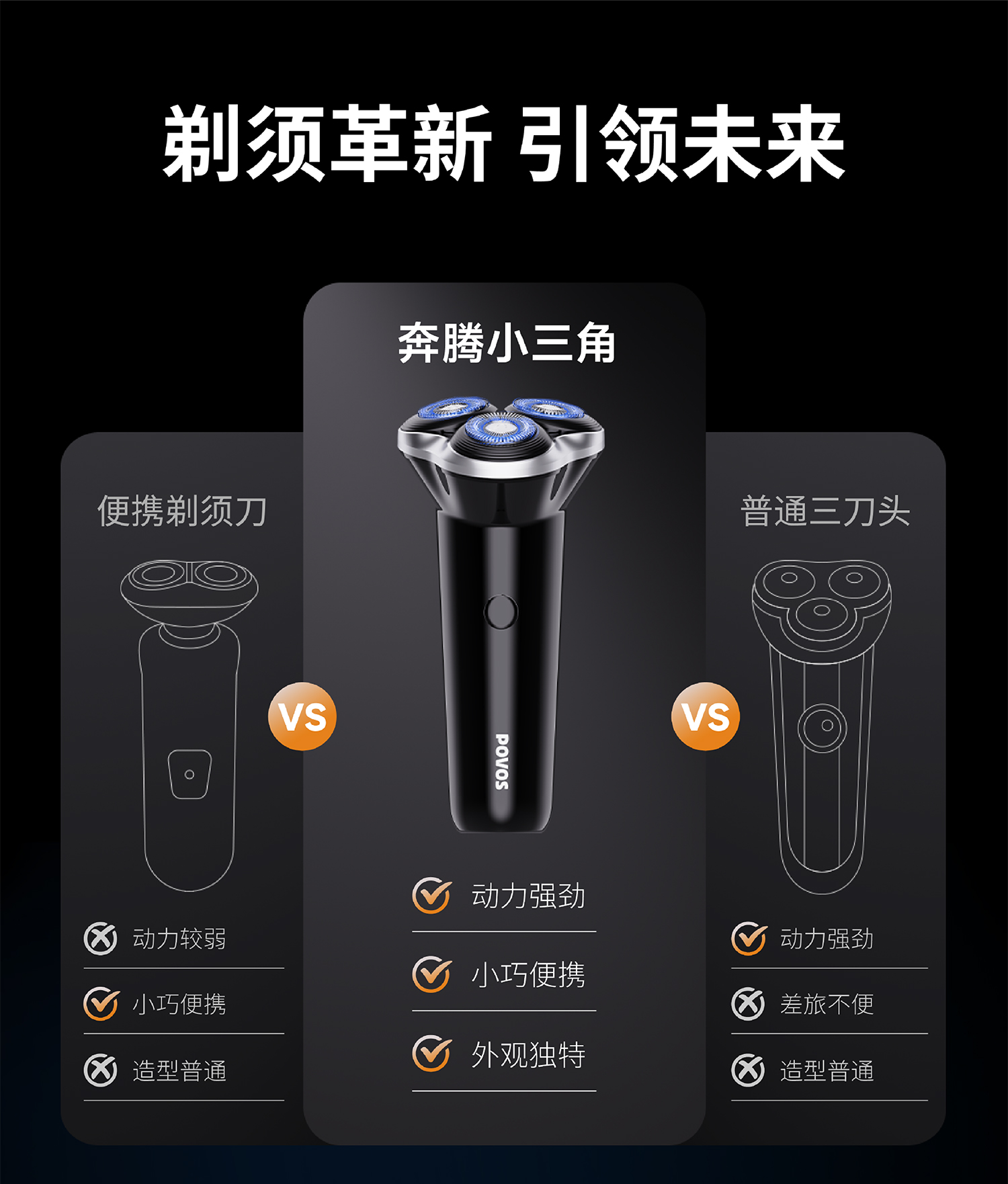 剃须革新 引领未来

便携剃须刀

动力较弱

小巧便携

造型普通

VS

奔腾小三角

POVOS

动力强劲

小巧便携

外观独特

VS

普通三刀头

动力强劲

差旅不便

造型普通