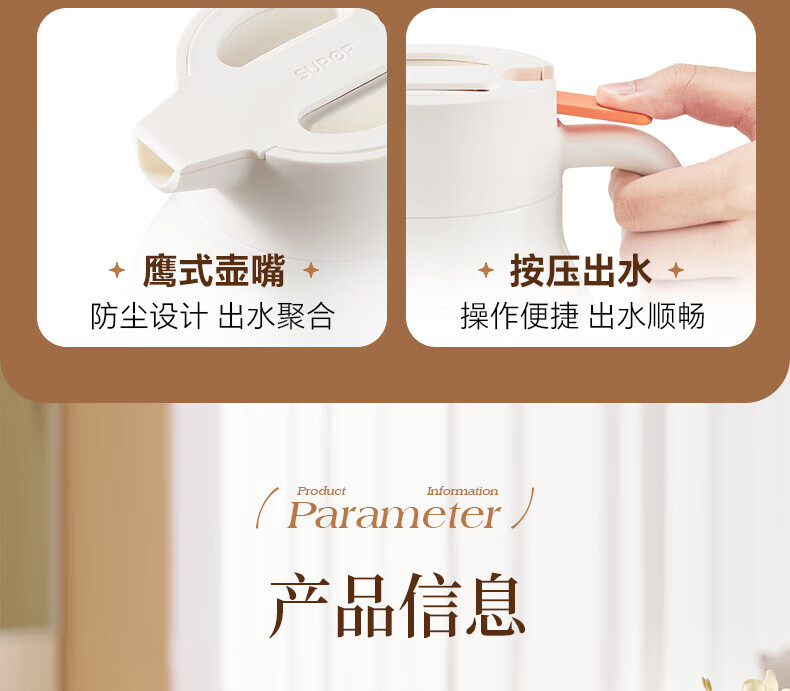 SUPOR

鹰式壶嘴
防尘设计 出水聚合

按压出水
操作便捷 出水顺畅

Product Information
Parameter

产品信息