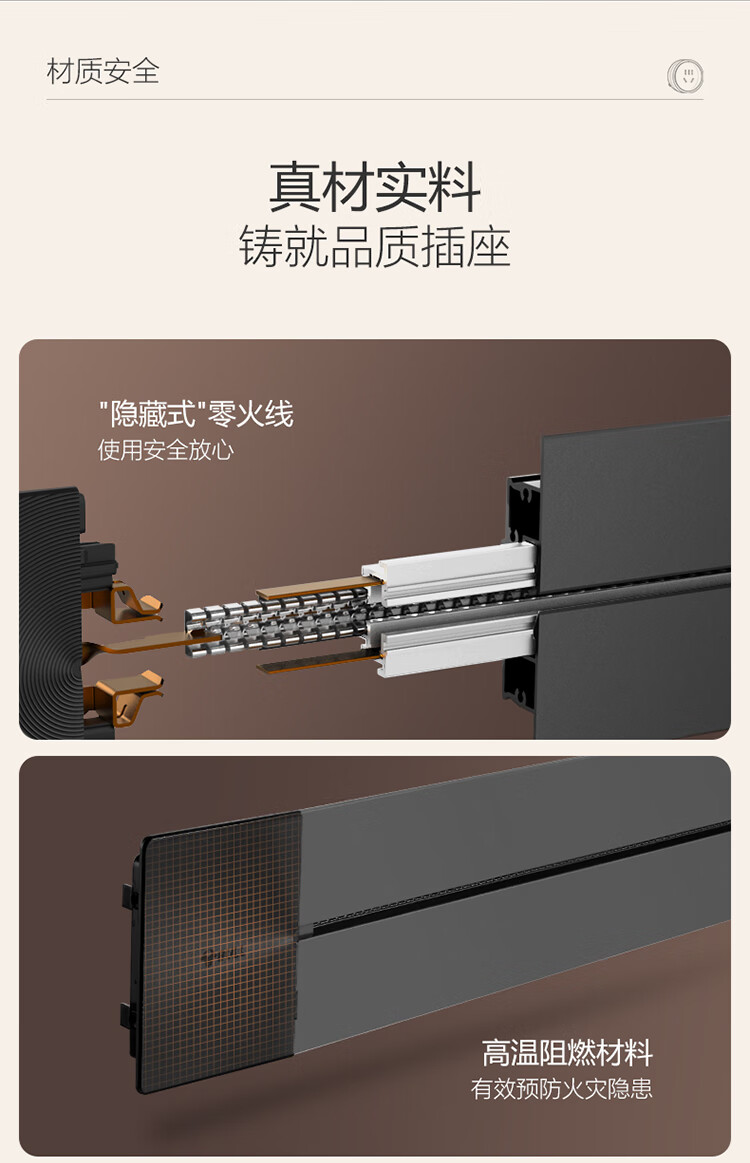 材质安全

真材实料
铸就品质插座

"隐藏式"零火线
使用安全放心

高温阻燃材料
有效预防火灾隐患