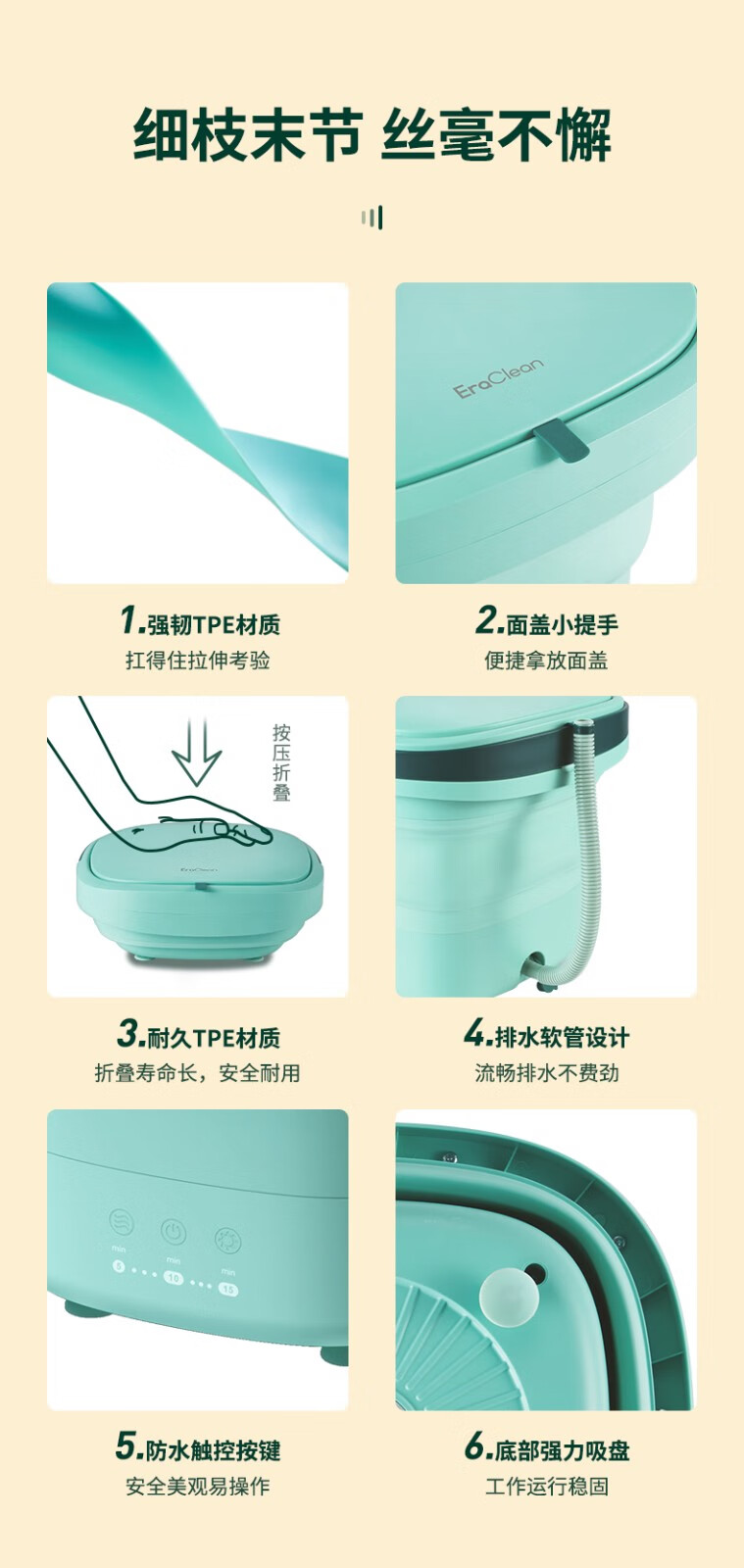 细枝末节 丝毫不懈

EraClean

1.强韧TPE材质
扛得住拉伸考验

2.面盖小提手
便捷拿放面盖

按压折叠

EraClean

3.耐久TPE材质
折叠寿命长，安全耐用

4.排水软管设计
流畅排水不费劲

min min min
5 10 15

5.防水触控按键
安全美观易操作

6.底部强力吸盘
工作运行稳固