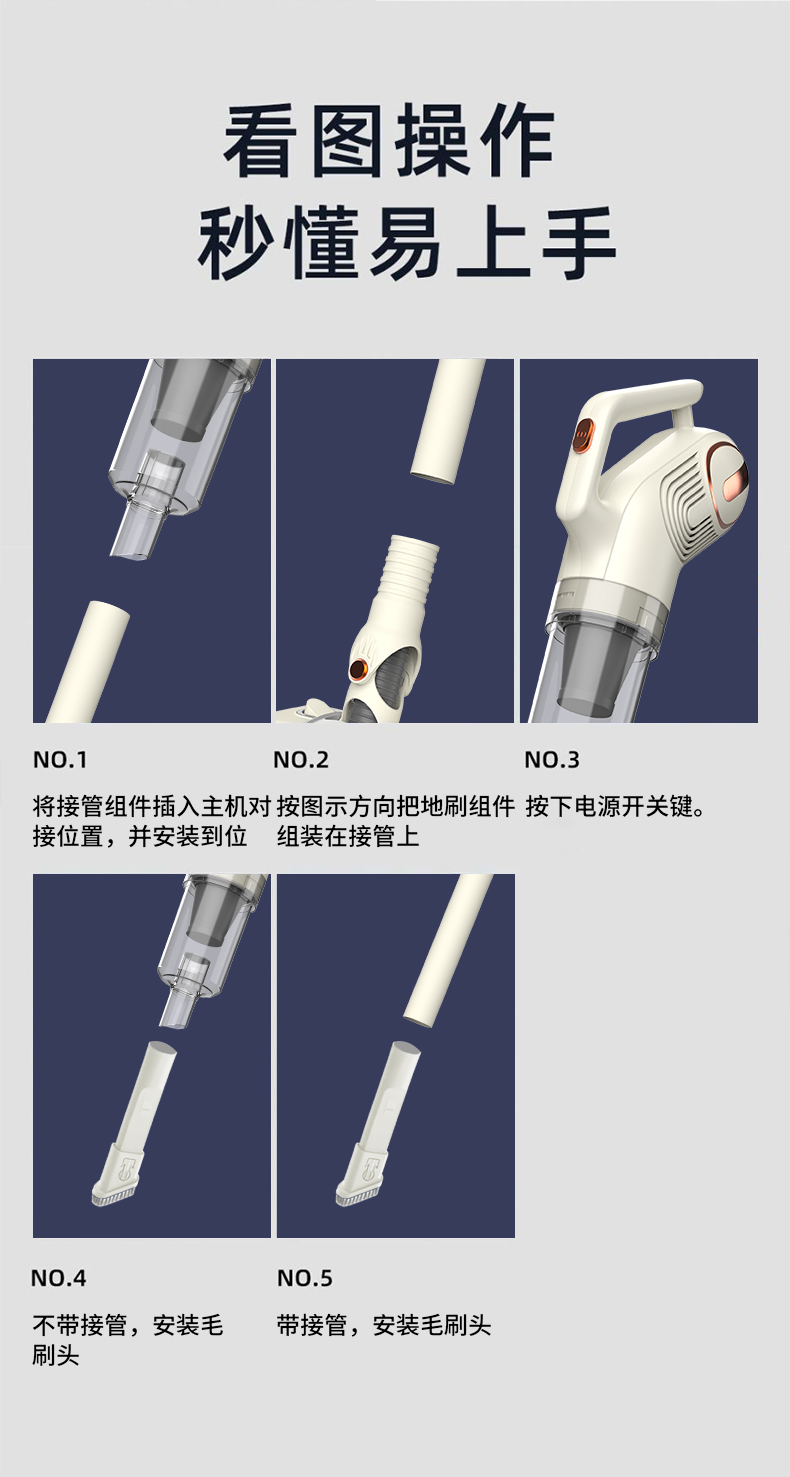 看图操作
秒懂易上手

NO.1

将接管组件插入主机对接位置，并安装到位

NO.2

按图示方向把地刷组件组装在接管上

NO.3

按下电源开关键。

NO.4

不带接管，安装毛刷头

NO.5

带接管，安装毛刷头