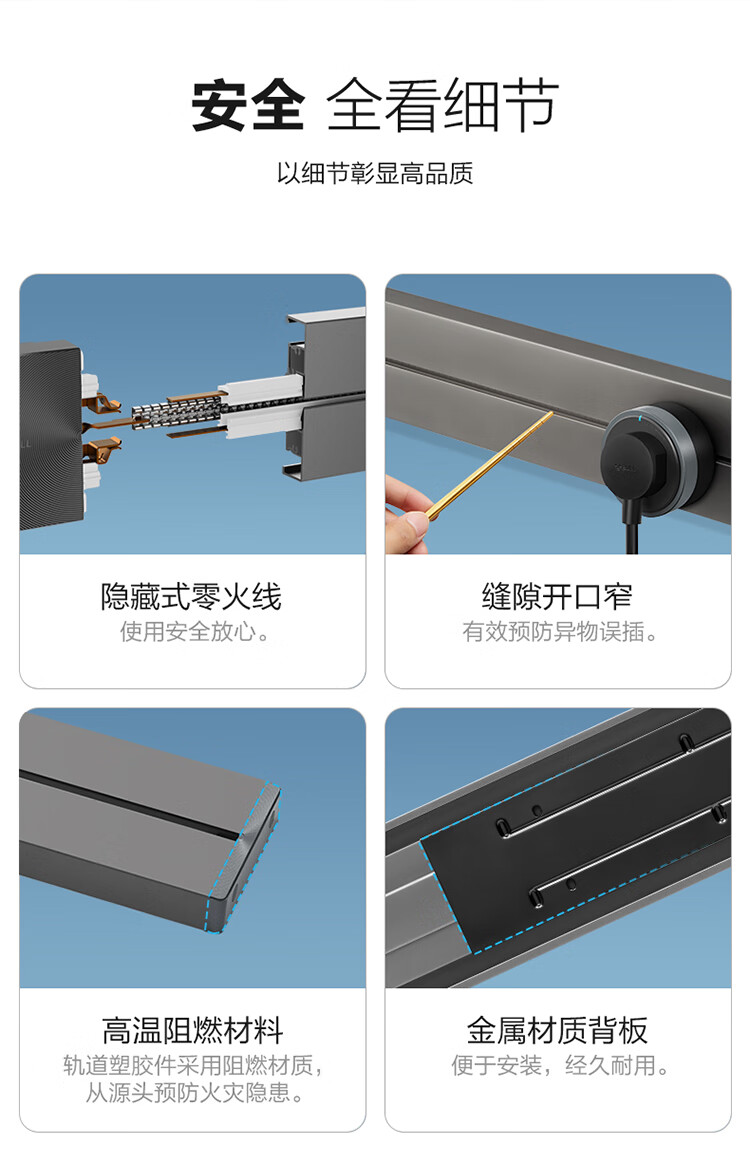 安全 全看细节

以细节彰显高品质

隐藏式零火线
使用安全放心。

缝隙开口窄
有效预防异物误插。

高温阻燃材料
轨道塑胶件采用阻燃材质，从源头预防火灾隐患。

金属材质背板
便于安装，经久耐用。