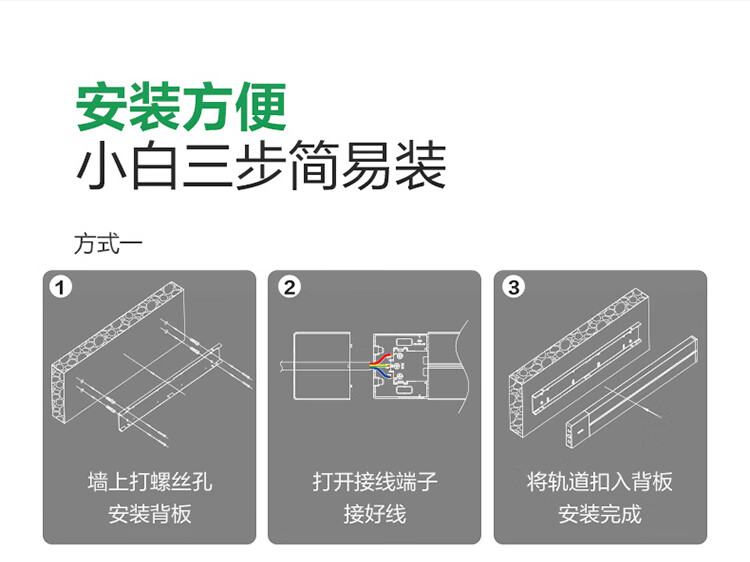 安装方便
小白三步简易装

方式一

1
墙上打螺丝孔
安装背板

2
打开接线端子
接好线

3
将轨道扣入背板
安装完成