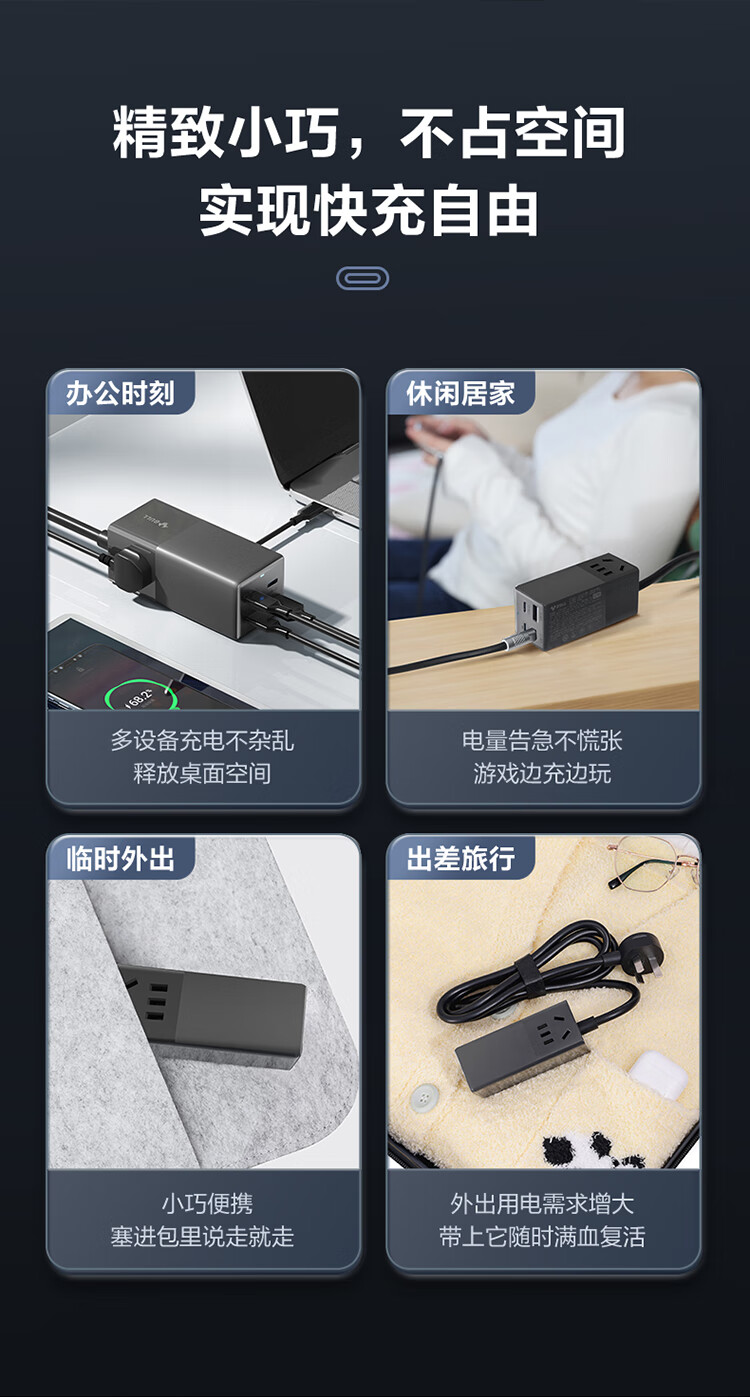 精致小巧，不占空间
实现快充自由

办公时刻

68.2%

多设备充电不杂乱
释放桌面空间

休闲居家

电量告急不慌张
游戏边充边玩

临时外出

小巧便携
塞进包里说走就走

出差旅行

外出用电需求增大
带上它随时满血复活