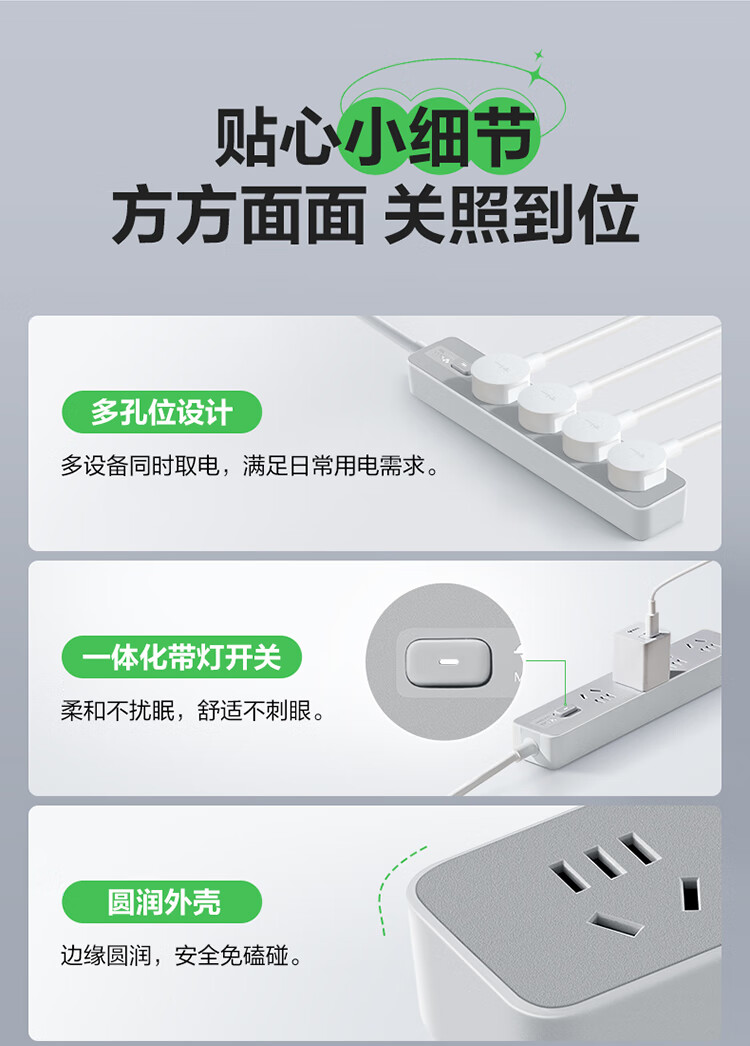 贴心小细节
方方面面 关照到位

多孔位设计
多设备同时取电，满足日常用电需求。

一体化带灯开关
柔和不扰眠，舒适不刺眼。

圆润外壳
边缘圆润，安全免磕碰。