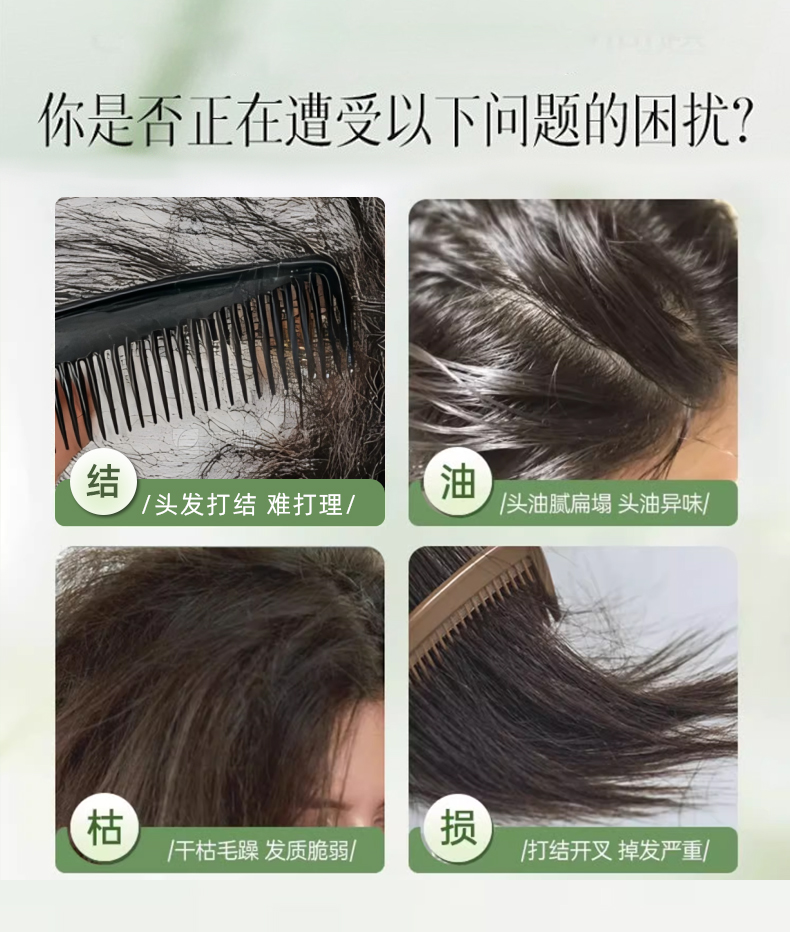 你是否正在遭受以下问题的困扰?

结
/头发打结 难打理/

油
/头油腻扁塌 头油异味/

枯
/干枯毛躁 发质脆弱/

损
/打结开叉 掉发严重/